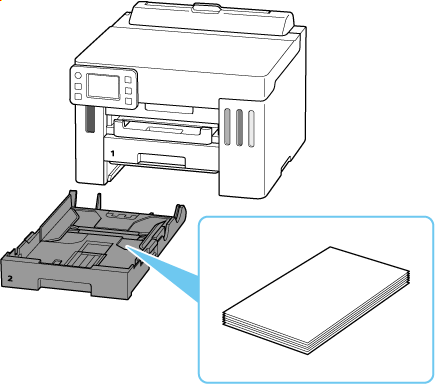 1

2